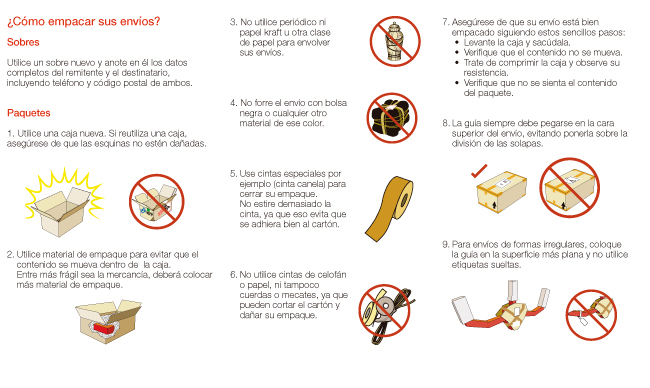 ¿Cómo empacar sus envíos?

Sobres

Utilice un sobre nuevo y anote en él los datos completos del remitente y el destinatario, incluyendo teléfono y código postal de ambos.

Paquetes

1. Utilice una caja nueva. Si reutiliza una caja, asegúrese de que las esquinas no estén dañadas.

2. Utilice material de empaque para evitar que el contenido se mueva dentro de la caja. Entre más frágil sea la mercancía, deberá colocar más material de empaque.

3. No utilice periódico ni papel kraft u otra clase de papel para envolver sus envíos.

4. No forre el envío con bolsa negra o cualquier otro material de ese color.

5. Use cintas especiales por ejemplo (cinta canela) para cerrar su empaque. No estire demasiado la cinta, ya que eso evita que se adhiera bien al cartón.

6. No utilice cintas de celofán o papel, ni tampoco cuerdas o mecates, ya que pueden cortar el cartón y dañar su empaque.

7. Asegúrese de que su envío está bien empacado siguiendo estos sencillos pasos:
• Levante la caja y sacúdala.
• Verifique que el contenido no se mueva.
• Trate de comprimir la caja y observe su resistencia.
• Verifique que no se sienta el contenido del paquete.

8. La guía siempre debe pegarse en la cara superior del envío, evitando ponerla sobre la división de las solapas.

9. Para envíos de formas irregulares, coloque la guía en la superficie más plana y no utilice etiquetas sueltas.